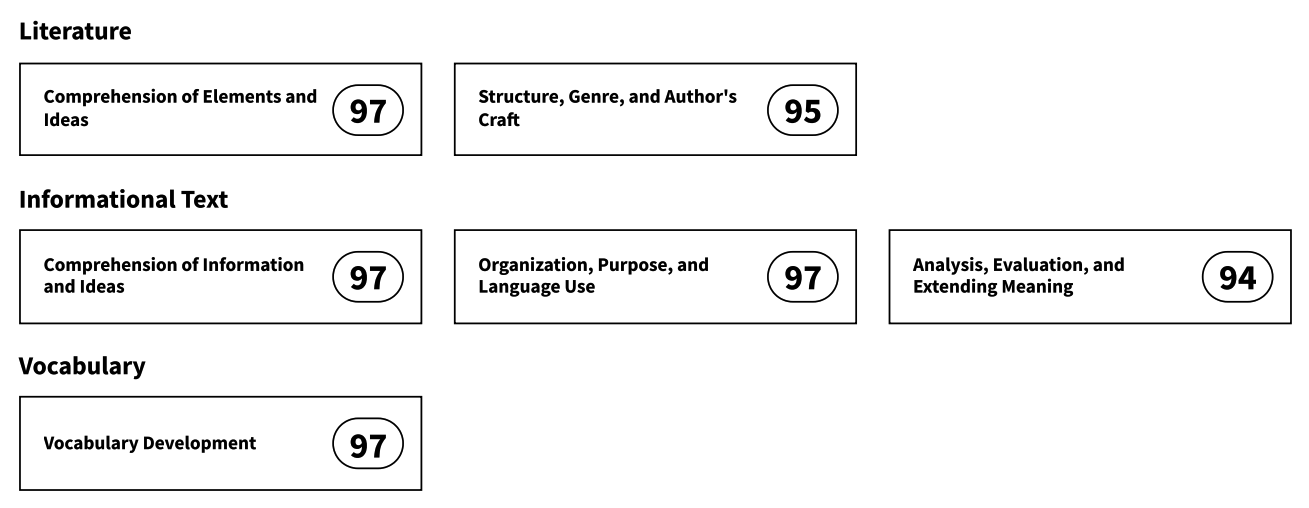 Literature

Comprehension of Elements and Ideas 97

Structure, Genre, and Author's Craft 95

Informational Text

Comprehension of Information and Ideas 97

Organization, Purpose, and Language Use 97

Analysis, Evaluation, and Extending Meaning 94

Vocabulary

Vocabulary Development 97